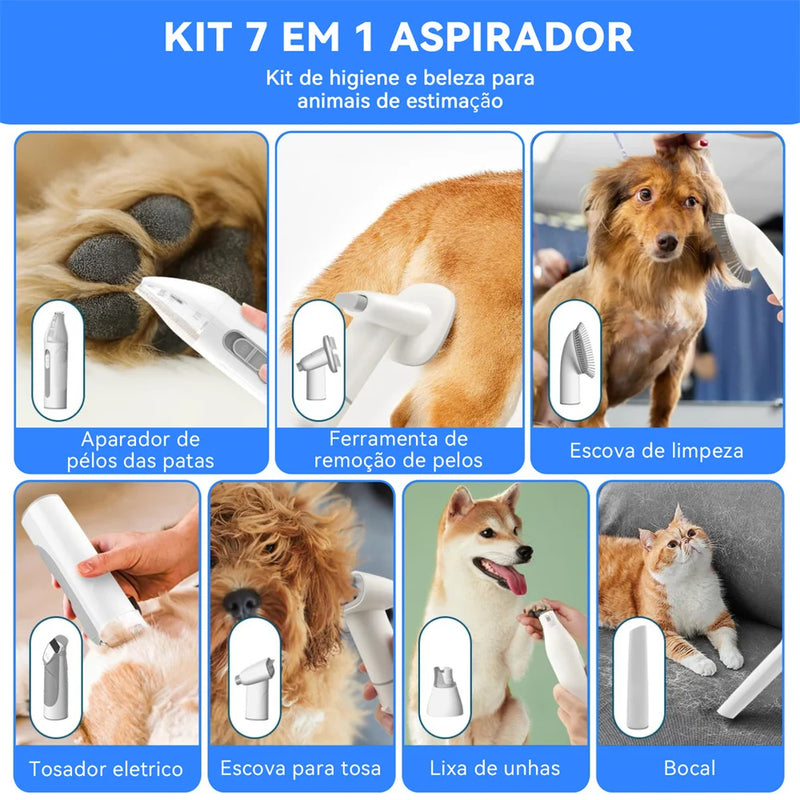 KIT 7 EM 1 ASPIRADOR

Kit de higiene e beleza para animais de estimação

Aparador de pélos das patas

Ferramenta de remoção de pelos

Escova de limpeza

Tosador eletrico

Escova para tosa

Lixa de unhas

Bocal